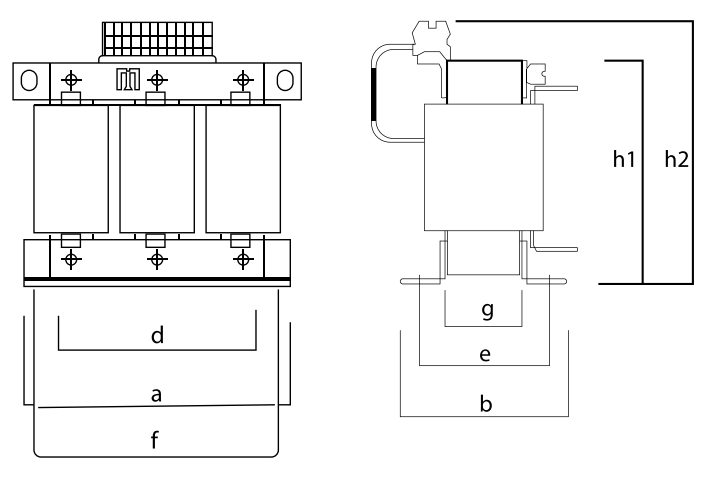 d
a
f
h1
h2
g
e
b